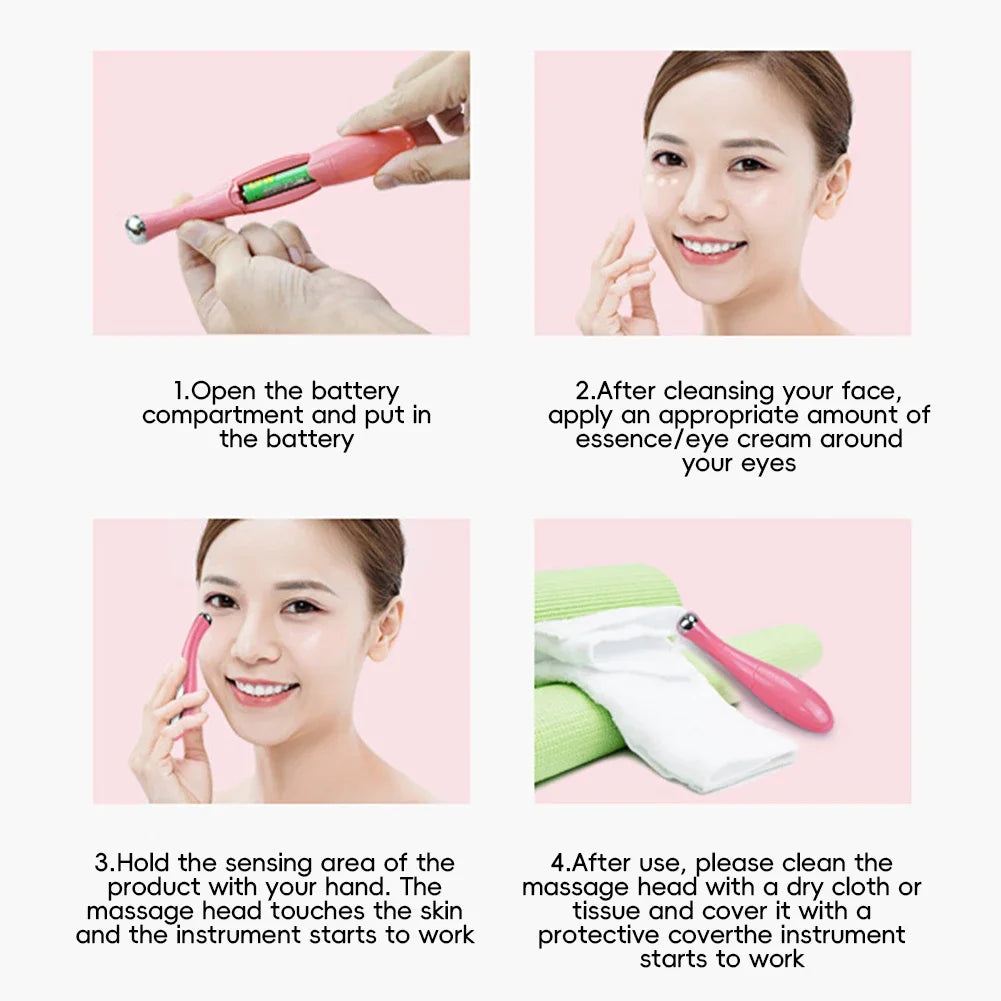 1.Open the battery compartment and put in the battery

2.After cleansing your face, apply an appropriate amount of essence/eye cream around your eyes

3.Hold the sensing area of the product with your hand. The massage head touches the skin and the instrument starts to work

4.After use, please clean the massage head with a dry cloth or tissue and cover it with a protective coverthe instrument starts to work