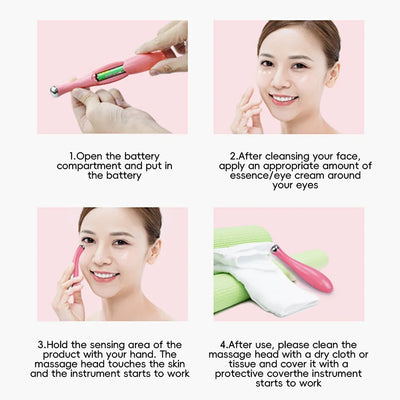 1.Open the battery compartment and put in the battery

2.After cleansing your face, apply an appropriate amount of essence/eye cream around your eyes

3.Hold the sensing area of the product with your hand. The massage head touches the skin and the instrument starts to work

4.After use, please clean the massage head with a dry cloth or tissue and cover it with a protective coverthe instrument starts to work