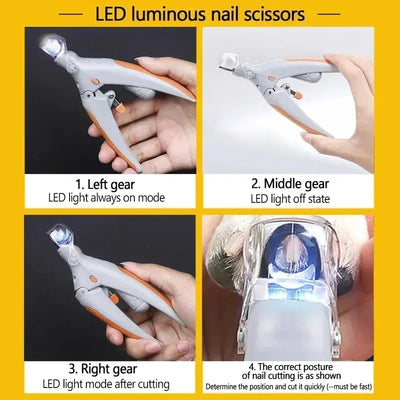 LED luminous nail scissors

1. Left gear
LED light always on mode

2. Middle gear
LED light off state

3. Right gear
LED light mode after cutting

4. The correct posture of nail cutting is as shown
Determine the position and cut it quickly (--must be fast)