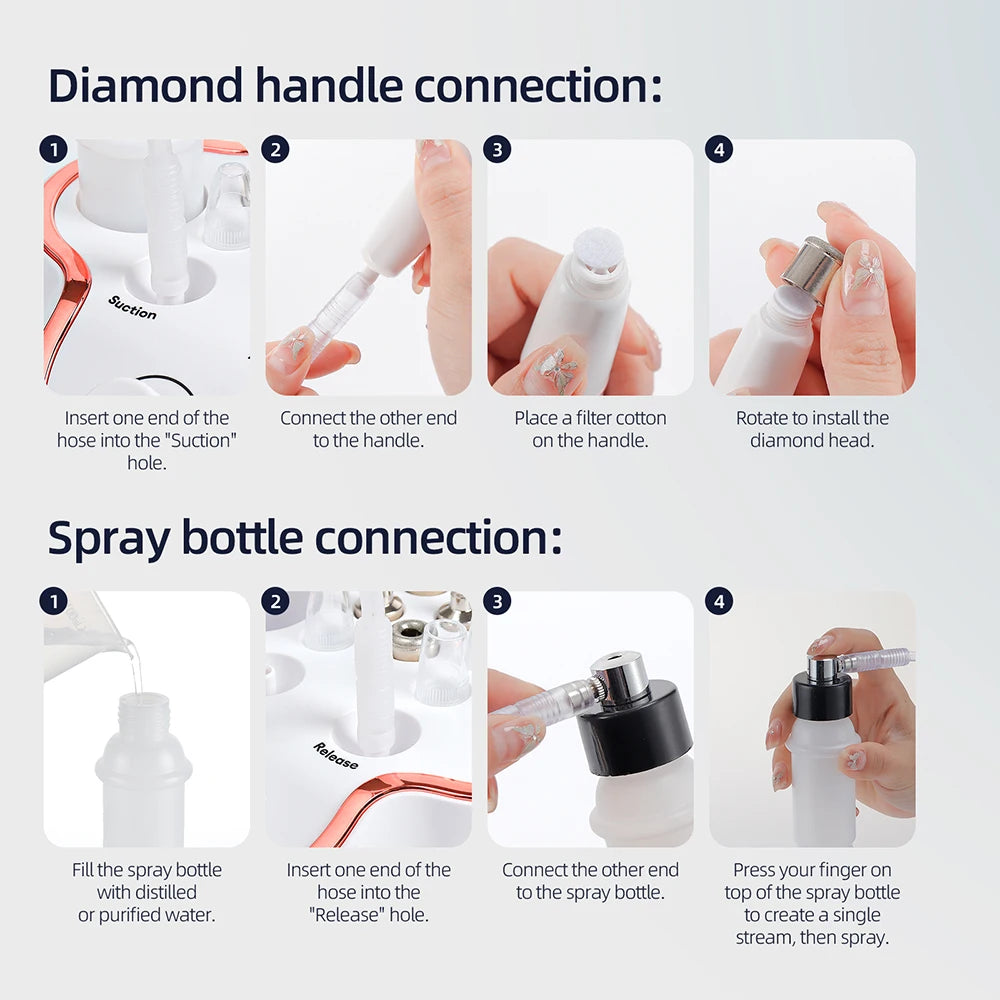 Diamond handle connection:

1

Suction

Insert one end of the hose into the "Suction" hole.

2

Connect the other end to the handle.

3

Place a filter cotton on the handle.

4

Rotate to install the diamond head.

Spray bottle connection:

1

Fill the spray bottle with distilled or purified water.

2

Release

Insert one end of the hose into the "Release" hole.

3

Connect the other end to the spray bottle.

4

Press your finger on top of the spray bottle to create a single stream, then spray.